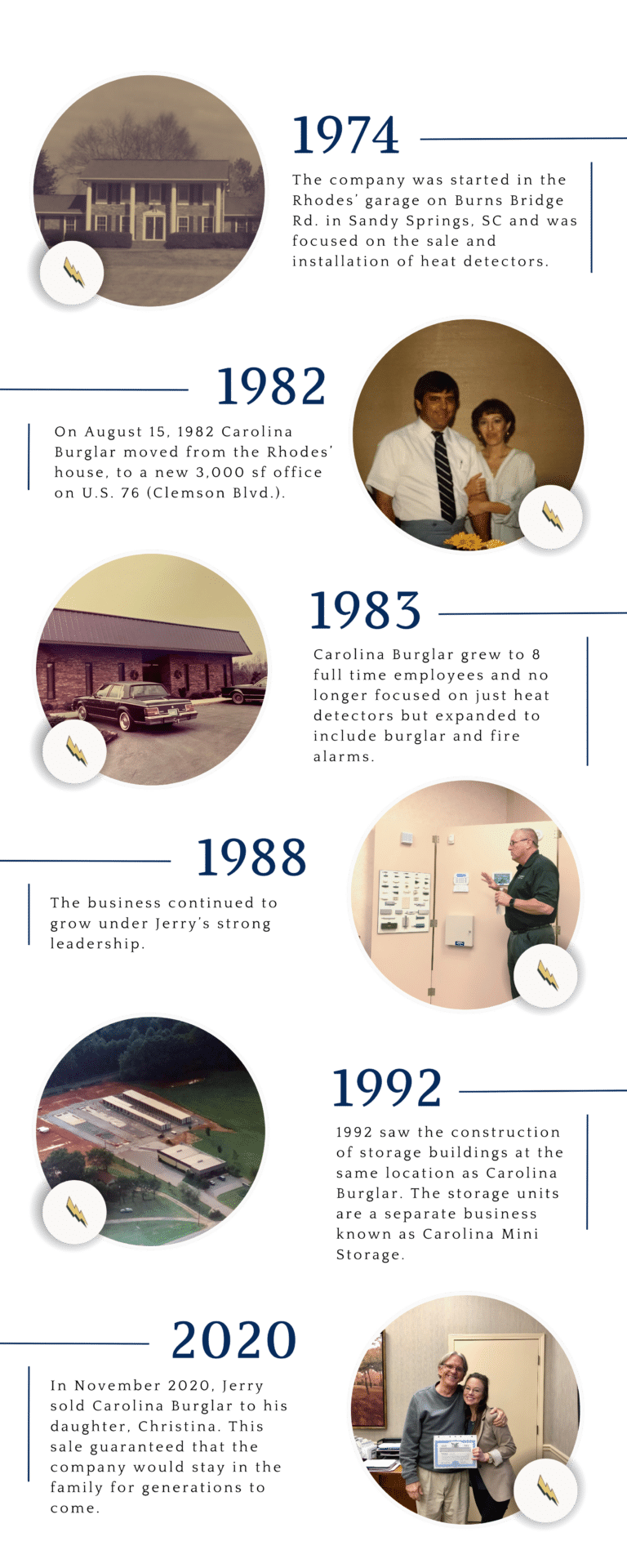 1974

The company was started in the Rhodes' garage on Burns Bridge Rd. in Sandy Springs, SC and was focused on the sale and installation of heat detectors.

1982

On August 15, 1982 Carolina Burglar moved from the Rhodes' house, to a new 3,000 sf office on U.S. 76 (Clemson Blvd.).

1983

Carolina Burglar grew to 8 full time employees and no longer focused on just heat detectors but expanded to include burglar and fire alarms.

1988

The business continued to grow under Jerry's strong leadership.

1992

1992 saw the construction of storage buildings at the same location as Carolina Burglar. The storage units are a separate business known as Carolina Mini Storage.

2020

In November 2020, Jerry sold Carolina Burglar to his daughter, Christina. This sale guaranteed that the company would stay in the family for generations to come.